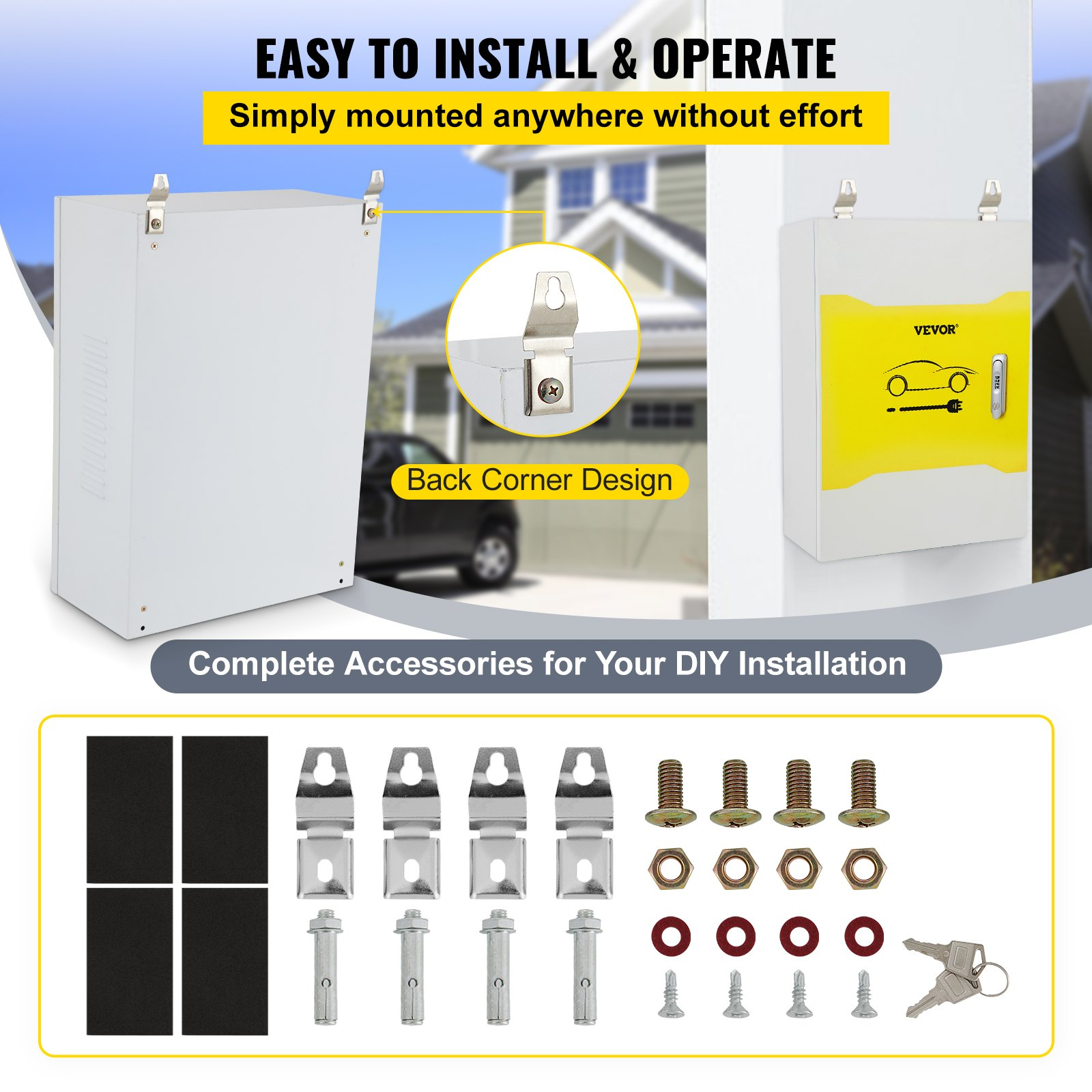 EASY TO INSTALL & OPERATE

Simply mounted anywhere without effort

Back Corner Design

VEVOR®

Complete Accessories for Your DIY Installation